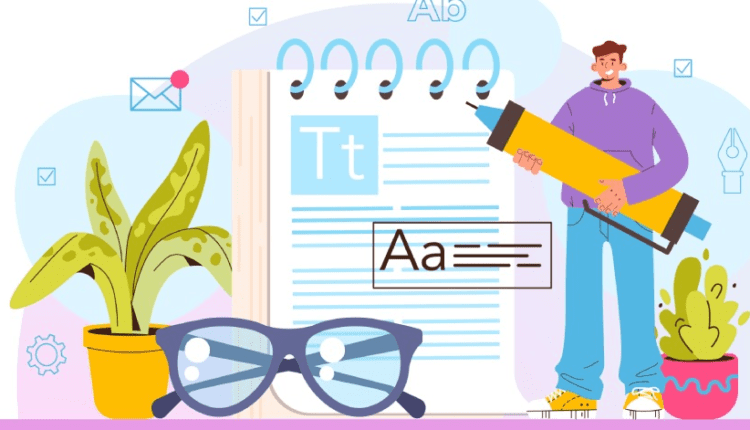 Ab

Tt

Aa