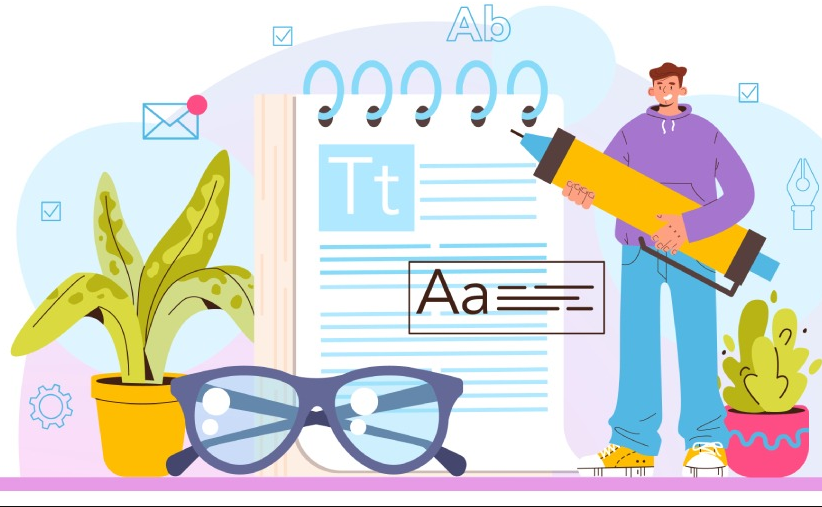 Ab
Tt
Aa