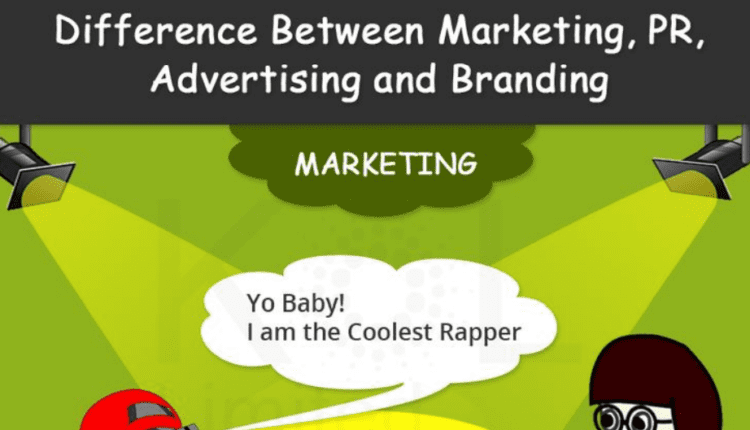 Difference Between Marketing, PR, Advertising and Branding

MARKETING

Yo Baby!
I am the Coolest Rapper