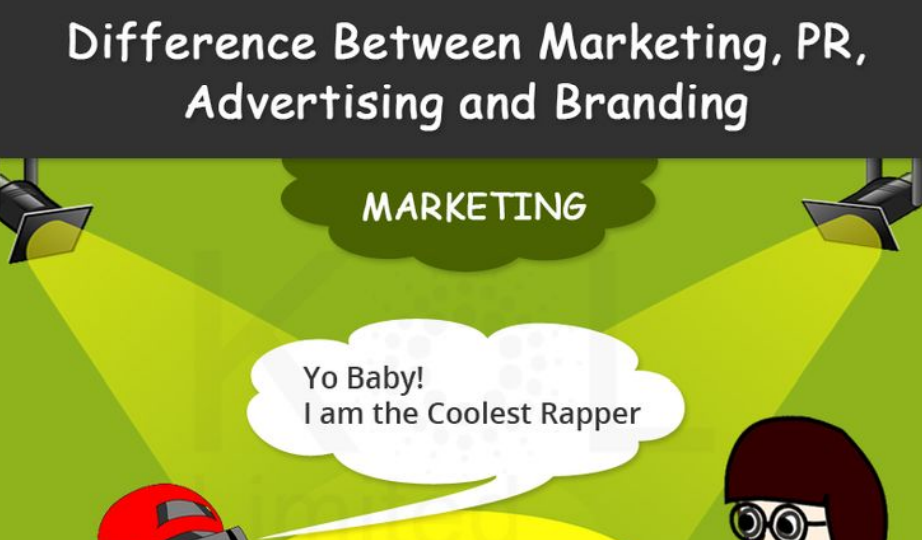 Difference Between Marketing, PR, Advertising and Branding

MARKETING

Yo Baby!
I am the Coolest Rapper